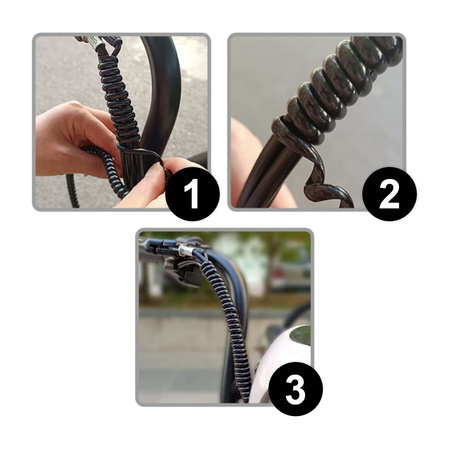 1

2

3