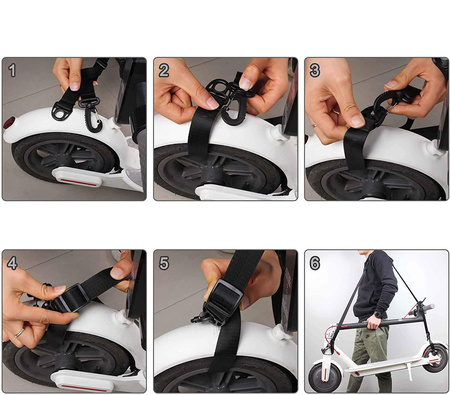 1
2
3
4
5
6